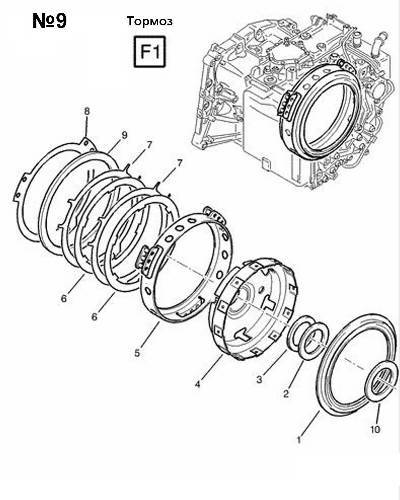 №9

Тормоз

F1

8
9
7
7
6
6
5
4
3
2
1
10