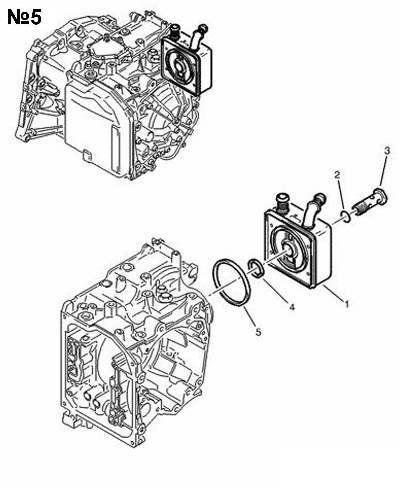 №5

3
2
1
4
5