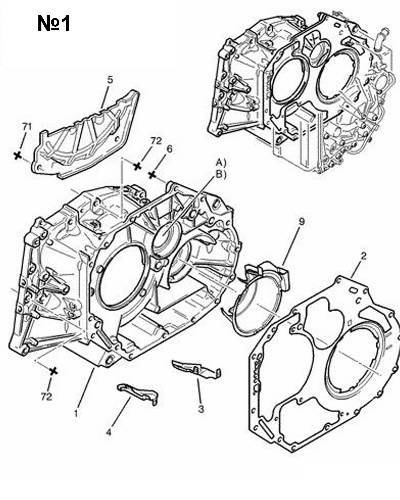 №1

5

71

72

6

A)
B)

9

2

72

1

4

3